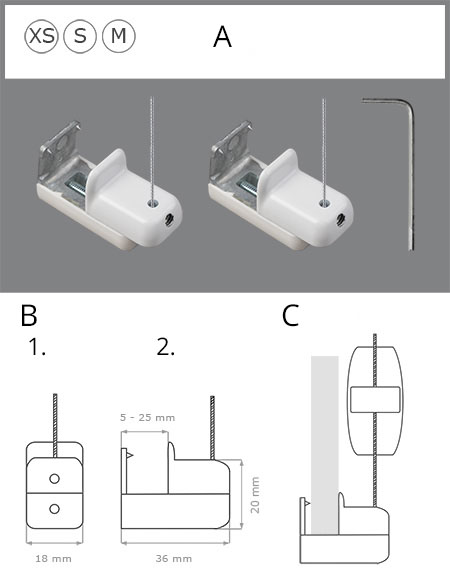 XS S M

A

B

1.

2.

5 - 25 mm

20 mm

18 mm

36 mm

C