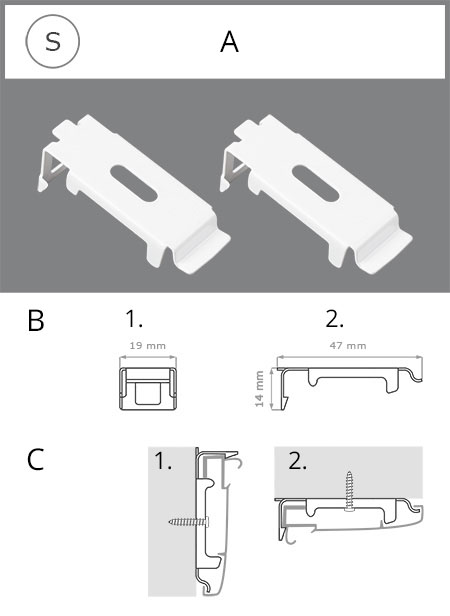 S

A

B

1.

19 mm

2.

47 mm

14 mm

C

1.

2.